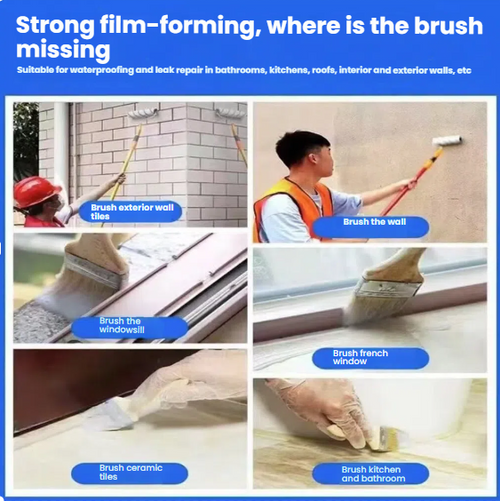 Strong film-forming, where is the brush missing

Suitable for waterproofing and leak repair in bathrooms, kitchens, roofs, interior and exterior walls, etc

Brush exterior wall tiles

Brush the wall

Brush the windowsill

Brush french window

Brush ceramic tiles

Brush kitchen and bathroom